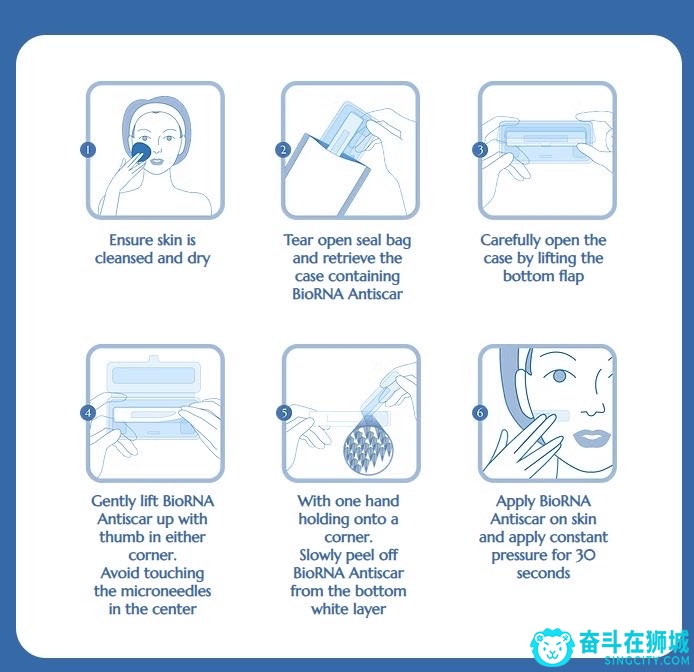 1

Ensure skin is cleansed and dry

2

Tear open seal bag and retrieve the case containing BioRNA Antiscar

3

Carefully open the case by lifting the bottom flap

4

Gently lift BioRNA Antiscar up with thumb in either corner.
Avoid touching the microneedles in the center

5

With one hand holding onto a corner.
Slowly peel off BioRNA Antiscar from the bottom white layer

6

Apply BioRNA Antiscar on skin and apply constant pressure for 30 seconds

奋斗在狮城
SINOCITY.COM